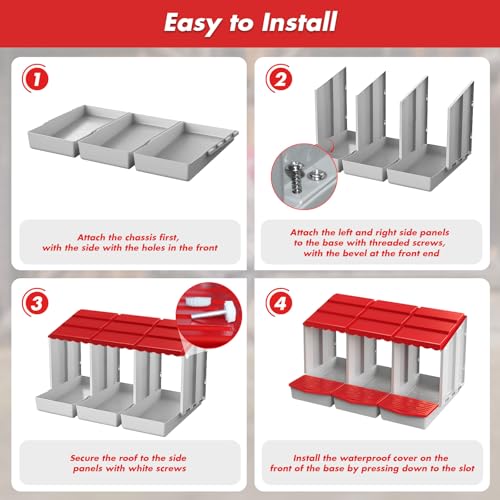 Easy to Install

1

Attach the chassis first, with the side with the holes in the front

2

Attach the left and right side panels to the base with threaded screws, with the bevel at the front end

3

Secure the roof to the side panels with white screws

4

Install the waterproof cover on the front of the base by pressing down to the slot