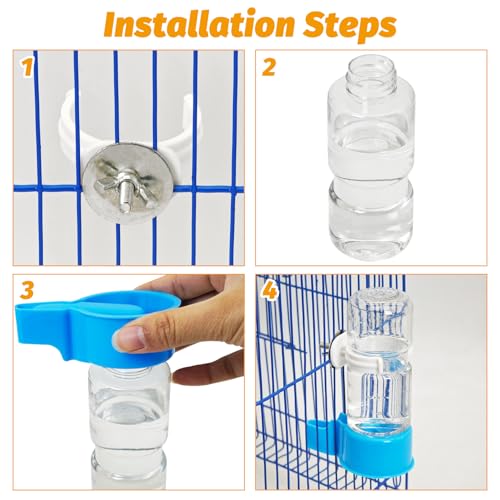 Installation Steps

1

2

3

4