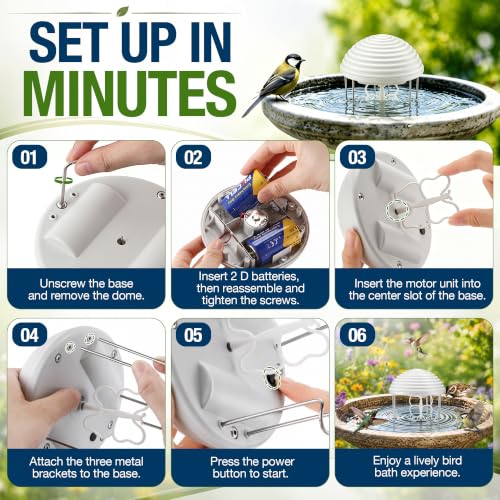 SET UP IN
MINUTES

01
Unscrew the base and remove the dome.

02
Insert 2 D batteries, then reassemble and tighten the screws.

03
Insert the motor unit into the center slot of the base.

04
Attach the three metal brackets to the base.

05
Press the power button to start.

06
Enjoy a lively bird bath experience.