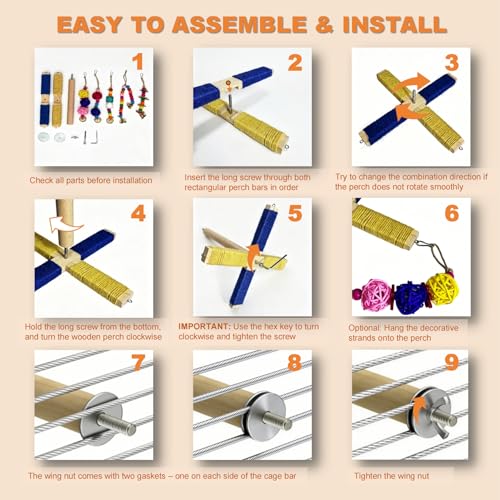 EASY TO ASSEMBLE & INSTALL

1

Check all parts before installation

2

Insert the long screw through both rectangular perch bars in order

3

Try to change the combination direction if the perch does not rotate smoothly

4

Hold the long screw from the bottom, and turn the wooden perch clockwise

5

IMPORTANT: Use the hex key to turn clockwise and tighten the screw

6

Optional: Hang the decorative strands onto the perch

7

8

The wing nut comes with two gaskets – one on each side of the cage bar

9

Tighten the wing nut