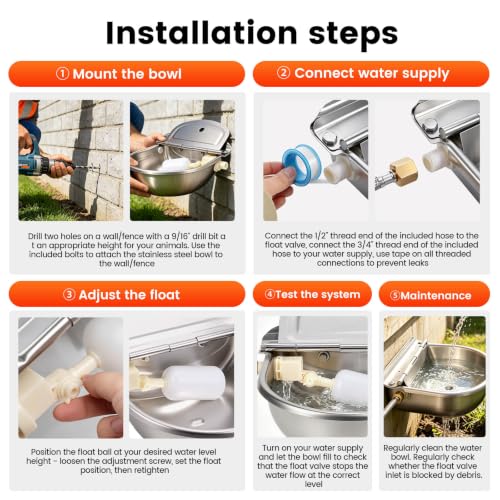 Installation steps

① Mount the bowl

Drill two holes on a wall/fence with a 9/16" drill bit a t an appropriate height for your animals. Use the included bolts to attach the stainless steel bowl to the wall/fence

② Connect water supply

Connect the 1/2" thread end of the included hose to the float valve, connect the 3/4" thread end of the included hose to your water supply, use tape on all threaded connections to prevent leaks

③ Adjust the float

Position the float ball at your desired water level height - loosen the adjustment screw, set the float position, then retighten

④Test the system

Turn on your water supply and let the bowl fill to check that the float valve stops the water flow at the correct level

⑤Maintenance

Regularly clean the water bowl. Regularly check whether the float valve inlet is blocked by debris.