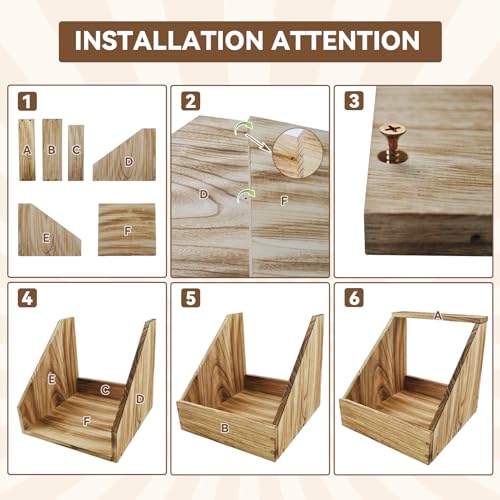 INSTALLATION ATTENTION

1
A B C D
E F

2
D F

3

4
E C D
F

5
B

6
A