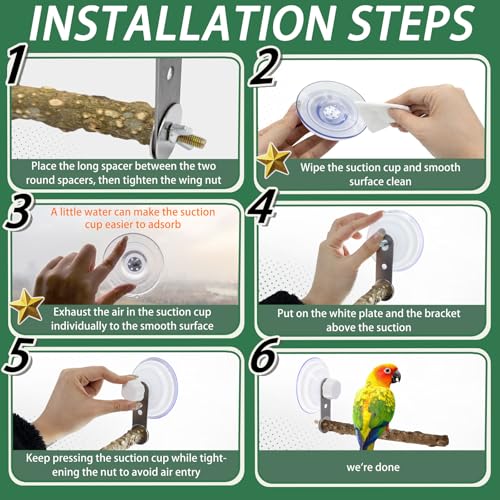 INSTALLATION STEPS

1

Place the long spacer between the two round spacers, then tighten the wing nut

2

Wipe the suction cup and smooth surface clean

3

A little water can make the suction cup easier to adsorb

Exhaust the air in the suction cup individually to the smooth surface

4

Put on the white plate and the bracket above the suction

5

Keep pressing the suction cup while tightening the nut to avoid air entry

6

we're done