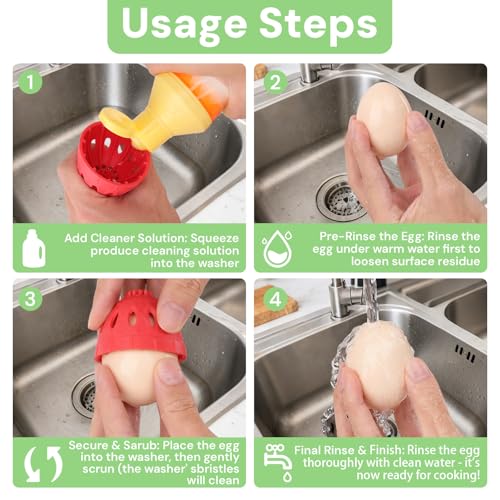 Usage Steps

1

Add Cleaner Solution: Squeeze produce cleaning solution into the washer

2

Pre-Rinse the Egg: Rinse the egg under warm water first to loosen surface residue

3

Secure & Sarub: Place the egg into the washer, then gently scrun (the washer' sbristles will clean

4

Final Rinse & Finish: Rinse the egg thoroughly with clean water - it's now ready for cooking!