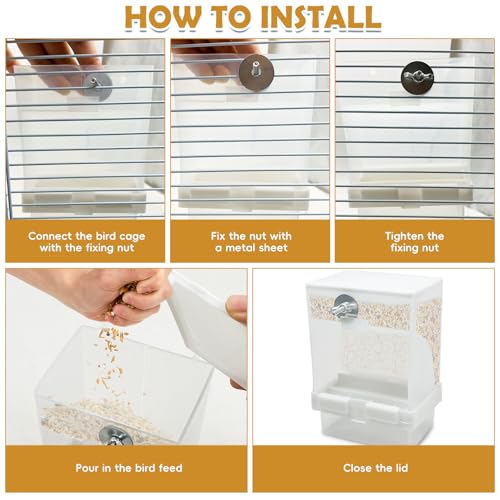 HOW TO INSTALL

Connect the bird cage with the fixing nut

Fix the nut with a metal sheet

Tighten the fixing nut

Pour in the bird feed

Close the lid