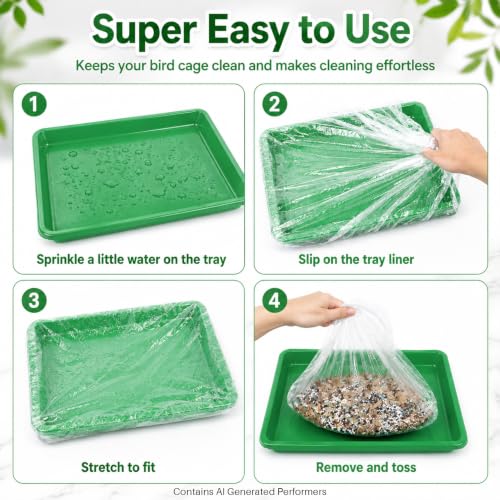 Super Easy to Use

Keeps your bird cage clean and makes cleaning effortless

1

Sprinkle a little water on the tray

2

Slip on the tray liner

3

Stretch to fit

4

Remove and toss

Contains AI Generated Performers