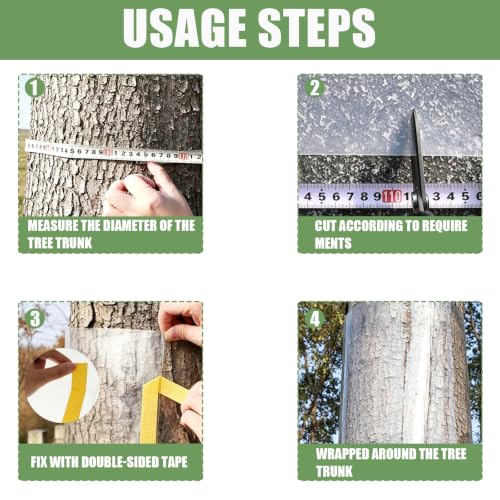 USAGE STEPS

1

MEASURE THE DIAMETER OF THE TREE TRUNK

2

4 5 6 7 8 9 110 1 3 4 5 6

CUT ACCORDING TO REQUIRE MENTS

3

FIX WITH DOUBLE-SIDED TAPE

4

WRAPPED AROUND THE TREE TRUNK