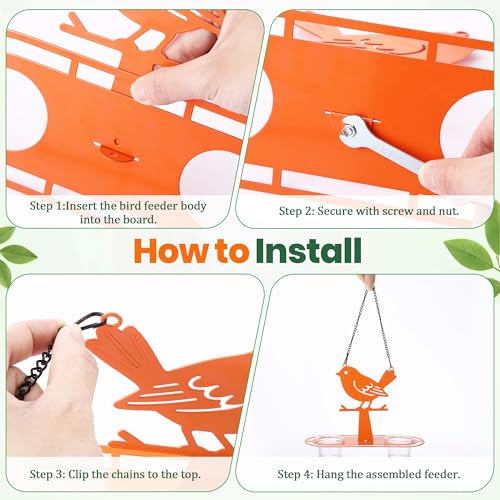 Step 1:Insert the bird feeder body into the board.

Step 2: Secure with screw and nut.

How to Install

Step 3: Clip the chains to the top.

Step 4: Hang the assembled feeder.