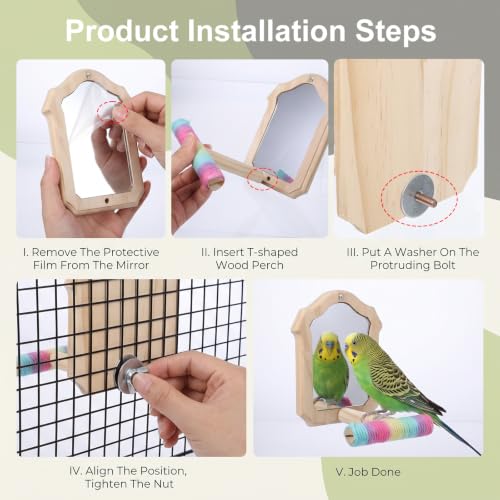 Product Installation Steps

I. Remove The Protective Film From The Mirror

II. Insert T-shaped Wood Perch

III. Put A Washer On The Protruding Bolt

IV. Align The Position, Tighten The Nut

V. Job Done