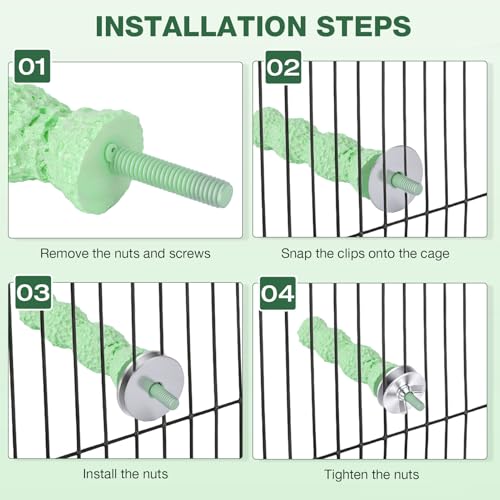 INSTALLATION STEPS

01

Remove the nuts and screws

02

Snap the clips onto the cage

03

Install the nuts

04

Tighten the nuts