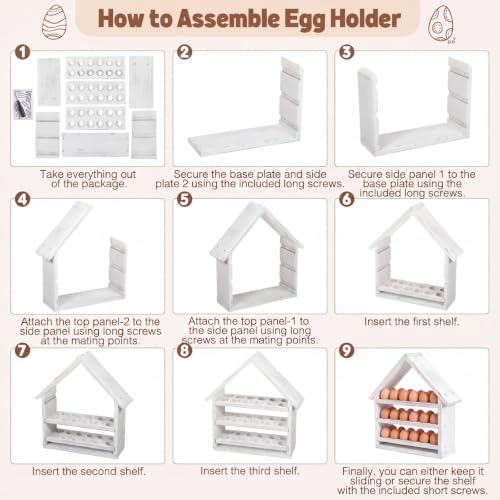 How to Assemble Egg Holder

1
Take everything out of the package.

2
Secure the base plate and side plate 2 using the included long screws.

3
Secure side panel 1 to the base plate using the included long screws.

4
Attach the top panel-2 to the side panel using long screws at the mating points.

5
Attach the top panel-1 to the side panel using long screws at the mating points.

6
Insert the first shelf.

7
Insert the second shelf.

8
Insert the third shelf.

9
Finally, you can either keep it sliding or secure the shelf with the included short screws.