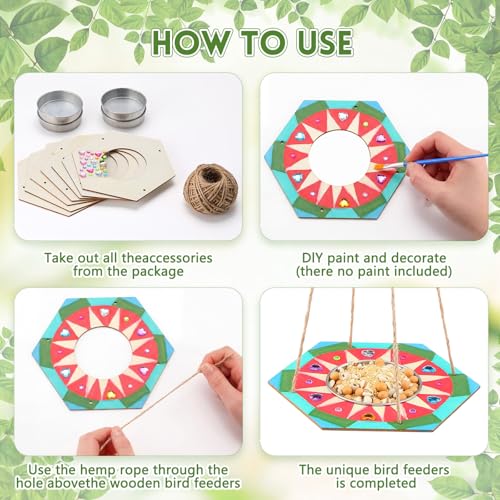 HOW TO USE

Take out all theaccessories from the package

DIY paint and decorate (there no paint included)

Use the hemp rope through the hole abovethe wooden bird feeders

The unique bird feeders is completed