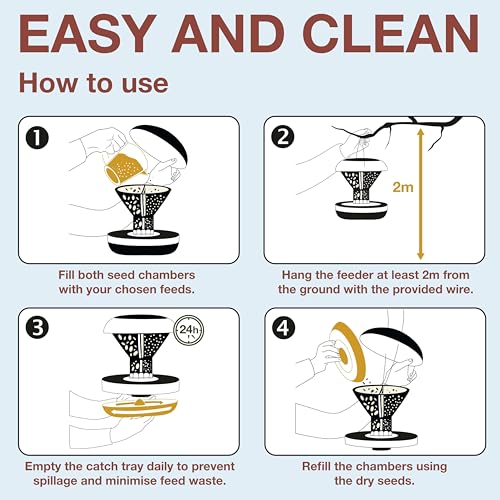 EASY AND CLEAN

How to use

1

Fill both seed chambers with your chosen feeds.

2

2m

Hang the feeder at least 2m from the ground with the provided wire.

3

24h

Empty the catch tray daily to prevent spillage and minimise feed waste.

4

Refill the chambers using the dry seeds.