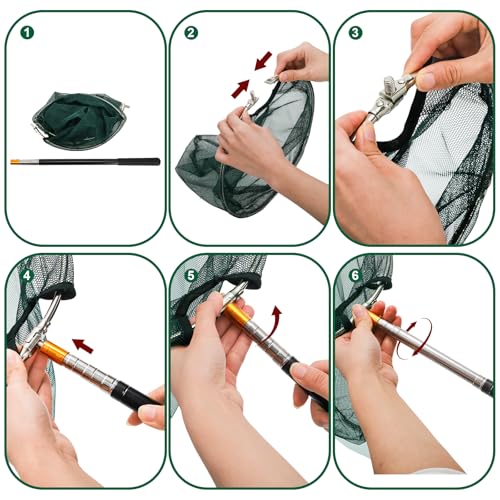 1
2
3
4
5
6