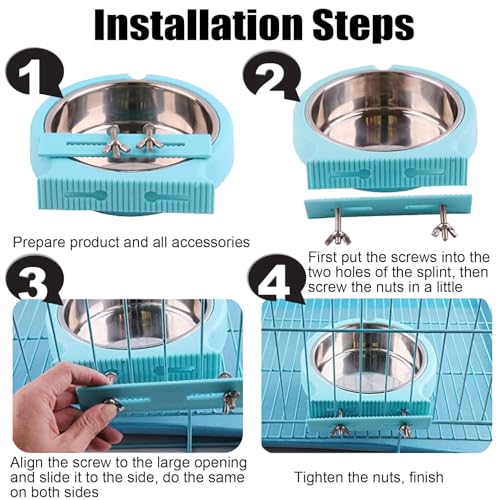 Installation Steps

1

Prepare product and all accessories

2

First put the screws into the two holes of the splint, then screw the nuts in a little

3

Align the screw to the large opening and slide it to the side, do the same on both sides

4

Tighten the nuts, finish