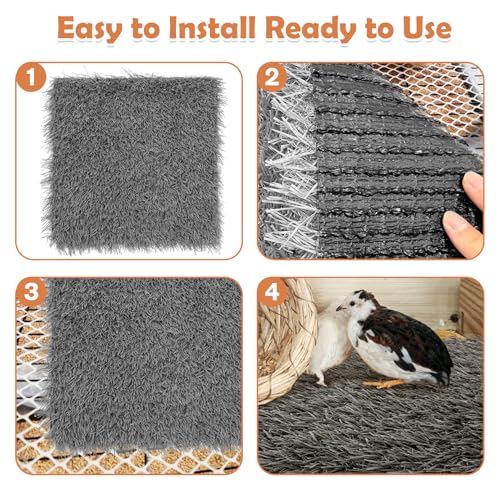 Easy to Install Ready to Use

1

2

3

4