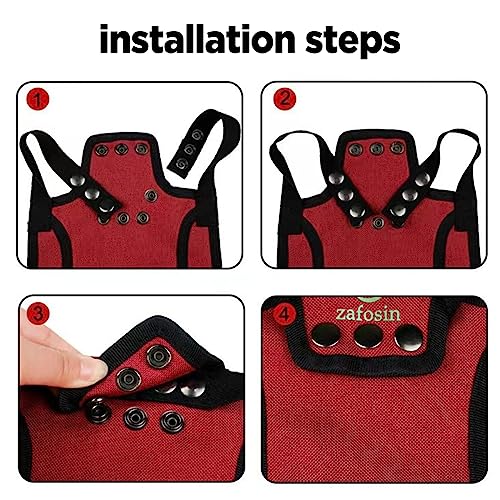 installation steps

1

2

3

4

zafosin