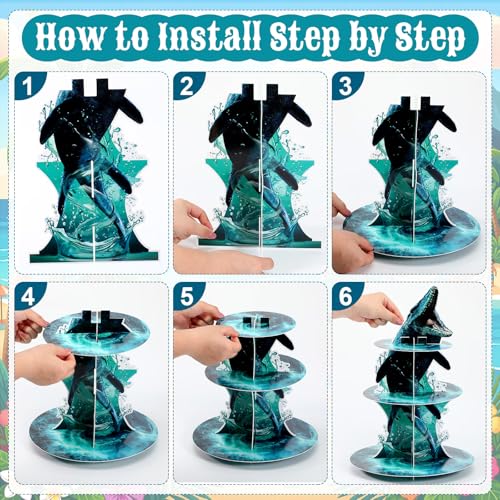 How to Install Step by Step

1

2

3

4

5

6