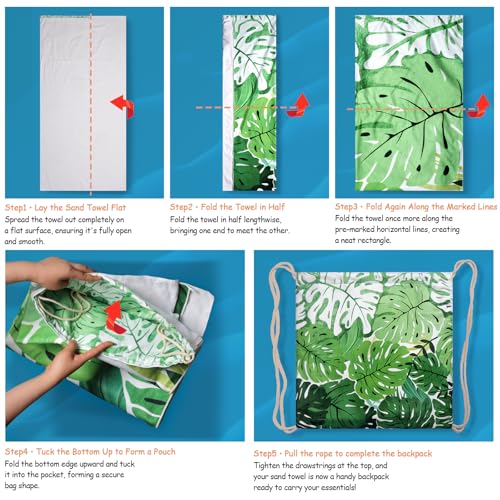 Step1 · Lay the Sand Towel Flat
Spread the towel out completely on a flat surface, ensuring it's fully open and smooth.

Step2 · Fold the Towel in Half
Fold the towel in half lengthwise, bringing one end to meet the other.

Step3 · Fold Again Along the Marked Lines
Fold the towel once more along the pre-marked horizontal lines, creating a neat rectangle.

Step4 · Tuck the Bottom Up to Form a Pouch
Fold the bottom edge upward and tuck it into the pocket, forming a secure bag shape.

Step5 · Pull the rope to complete the backpack
Tighten the drawstrings at the top, and your sand towel is now a handy backpack ready to carry your essentials!