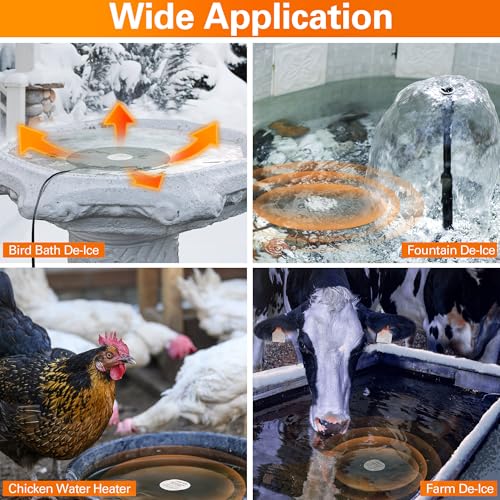 Wide Application

Bird Bath De-Ice

Fountain De-Ice

Chicken Water Heater

Farm De-Ice