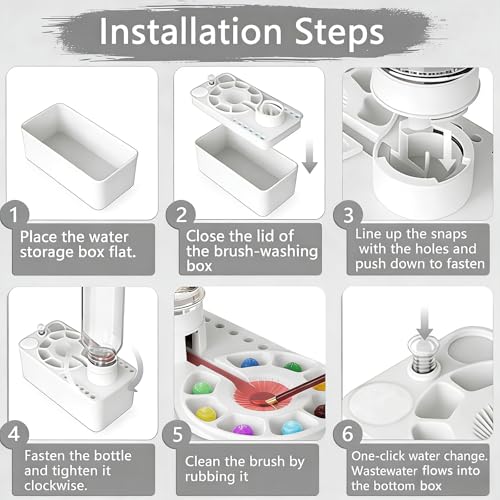 Installation Steps

1
Place the water storage box flat.

2
Close the lid of the brush-washing box

3
Line up the snaps with the holes and push down to fasten

4
Fasten the bottle and tighten it clockwise.

5
Clean the brush by rubbing it

6
One-click water change. Wastewater flows into the bottom box