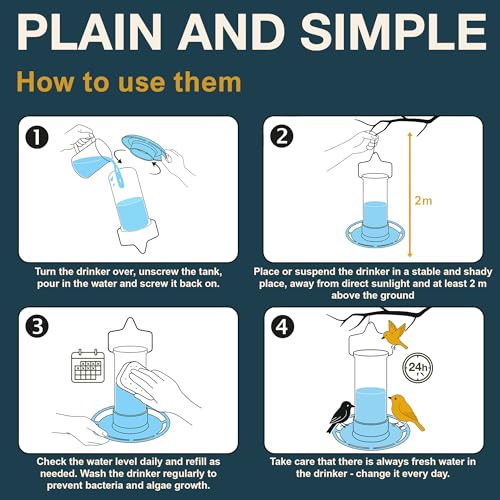 PLAIN AND SIMPLE

How to use them

1

Turn the drinker over, unscrew the tank, pour in the water and screw it back on.

2

2m

Place or suspend the drinker in a stable and shady place, away from direct sunlight and at least 2 m above the ground

3

Check the water level daily and refill as needed. Wash the drinker regularly to prevent bacteria and algae growth.

4

24h

Take care that there is always fresh water in the drinker - change it every day.