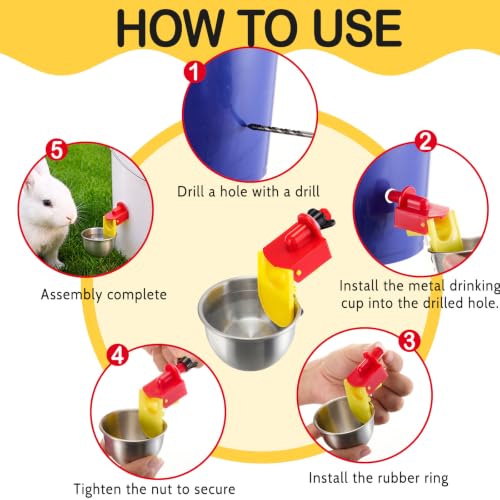 HOW TO USE

1
Drill a hole with a drill

2
Install the metal drinking cup into the drilled hole.

3
Install the rubber ring

4
Tighten the nut to secure

5
Assembly complete