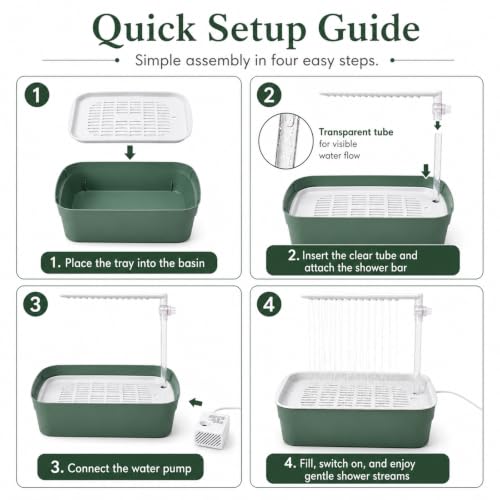 Quick Setup Guide

Simple assembly in four easy steps.

1

1. Place the tray into the basin

2

Transparent tube for visible water flow

2. Insert the clear tube and attach the shower bar

3

3. Connect the water pump

4

4. Fill, switch on, and enjoy gentle shower streams