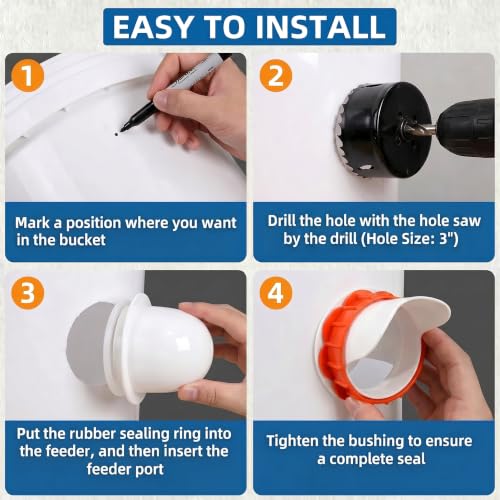 EASY TO INSTALL

1

Mark a position where you want in the bucket

2

Drill the hole with the hole saw by the drill (Hole Size: 3")

3

Put the rubber sealing ring into the feeder, and then insert the feeder port

4

Tighten the bushing to ensure a complete seal