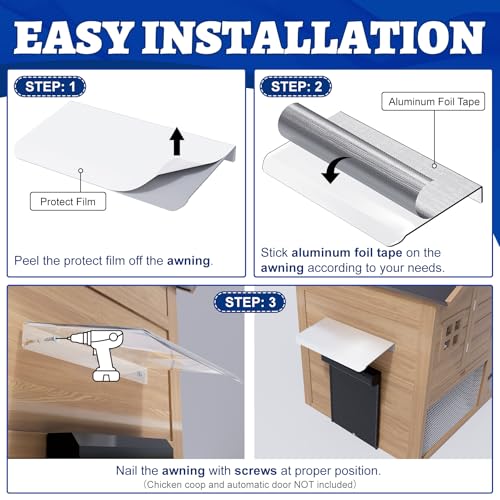 EASY INSTALLATION

STEP: 1

Protect Film

Peel the protect film off the awning.

STEP: 2

Aluminum Foil Tape

Stick aluminum foil tape on the awning according to your needs.

STEP: 3

Nail the awning with screws at proper position.
(Chicken coop and automatic door NOT included)