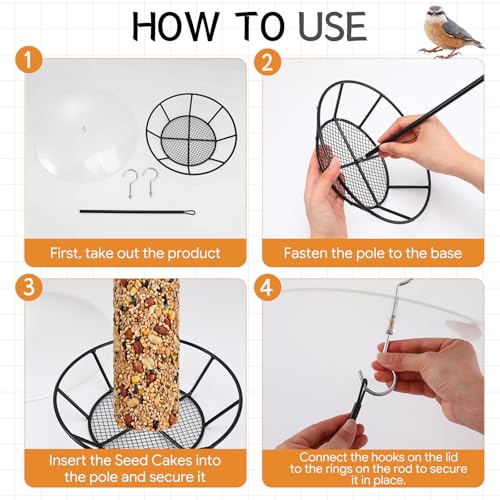 HOW TO USE

1

First, take out the product

2

Fasten the pole to the base

3

Insert the Seed Cakes into the pole and secure it

4

Connect the hooks on the lid to the rings on the rod to secure it in place.