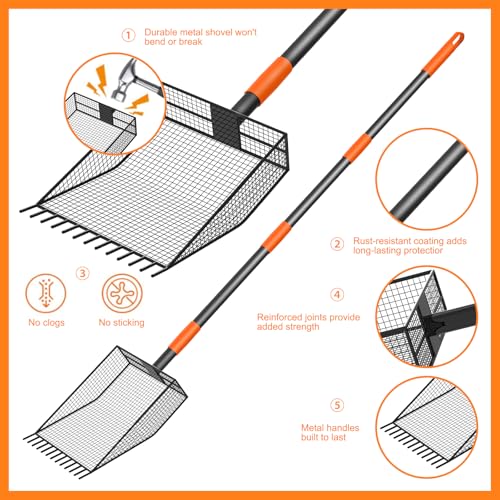 1 Durable metal shovel won't bend or break

2 Rust-resistant coating adds long-lasting protection

3

No clogs

No sticking

4 Reinforced joints provide added strength

5 Metal handles built to last