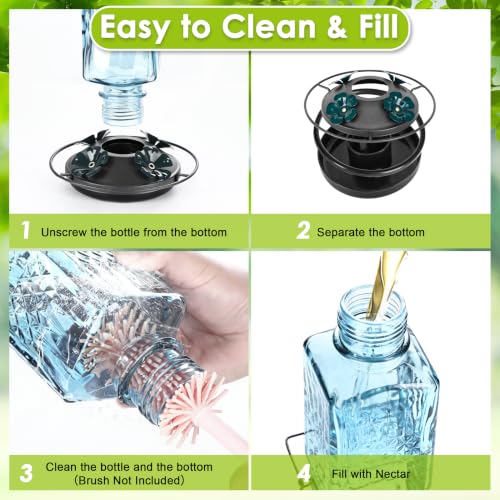 Easy to Clean & Fill

1 Unscrew the bottle from the bottom

2 Separate the bottom

3 Clean the bottle and the bottom (Brush Not Included)

4 Fill with Nectar