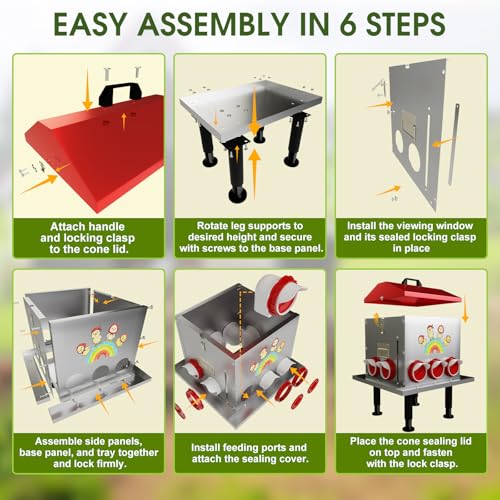 EASY ASSEMBLY IN 6 STEPS

Attach handle and locking clasp to the cone lid.

Rotate leg supports to desired height and secure with screws to the base panel.

Install the viewing window and its sealed locking clasp in place

Assemble side panels, base panel, and tray together and lock firmly.

Install feeding ports and attach the sealing cover.

Place the cone sealing lid on top and fasten with the lock clasp.