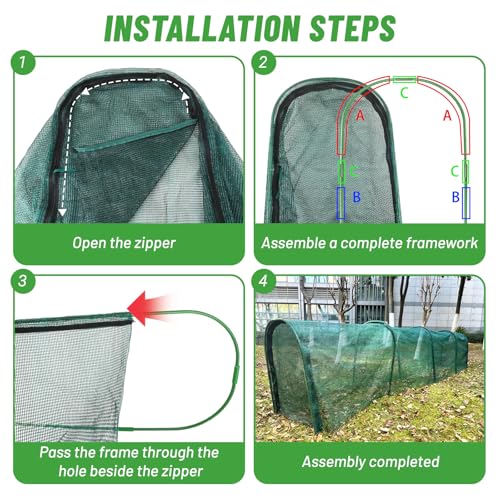 INSTALLATION STEPS

1

Open the zipper

2

C

A

A

C

C

B

B

Assemble a complete framework

3

Pass the frame through the hole beside the zipper

4

Assembly completed