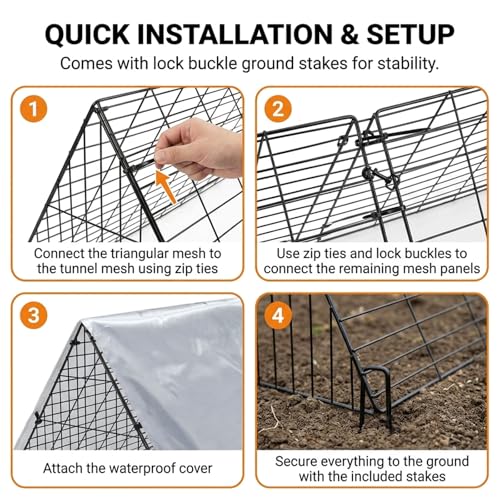 QUICK INSTALLATION & SETUP

Comes with lock buckle ground stakes for stability.

1

Connect the triangular mesh to the tunnel mesh using zip ties

2

Use zip ties and lock buckles to connect the remaining mesh panels

3

Attach the waterproof cover

4

Secure everything to the ground with the included stakes