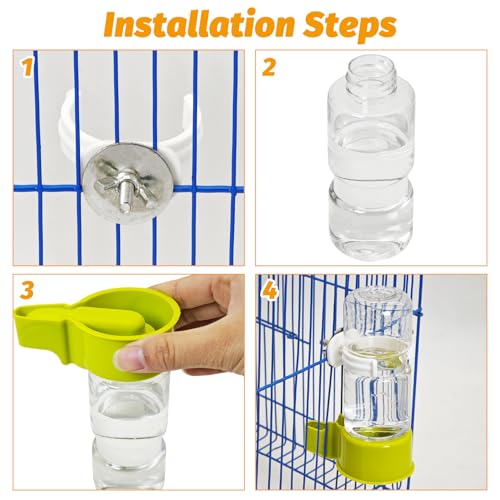 Installation Steps

1

2

3

4