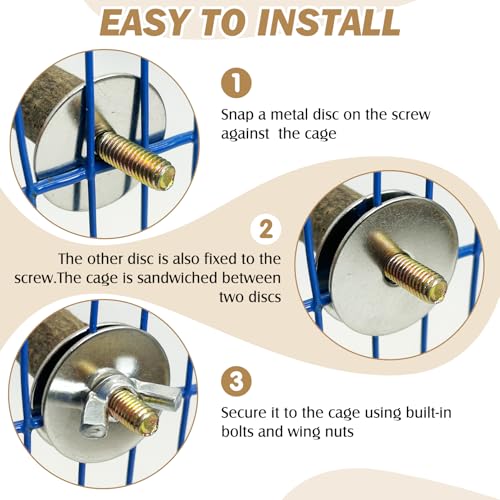 EASY TO INSTALL

1

Snap a metal disc on the screw against the cage

2

The other disc is also fixed to the screw.The cage is sandwiched between two discs

3

Secure it to the cage using built-in bolts and wing nuts