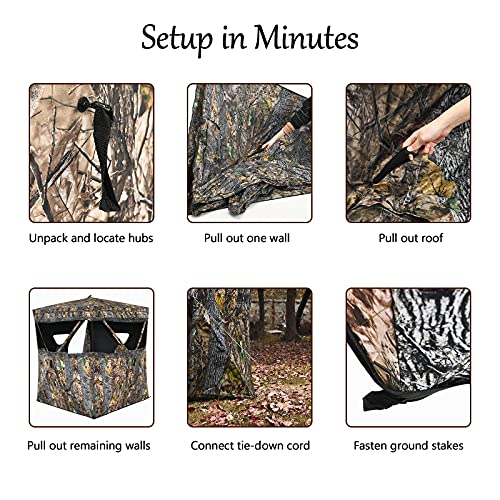 Setup in Minutes

Unpack and locate hubs

Pull out one wall

Pull out roof

Pull out remaining walls

Connect tie-down cord

Fasten ground stakes