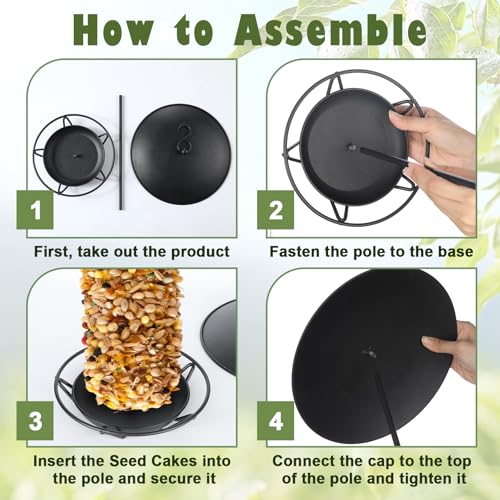 How to Assemble

1

First, take out the product

2

Fasten the pole to the base

3

Insert the Seed Cakes into the pole and secure it

4

Connect the cap to the top of the pole and tighten it