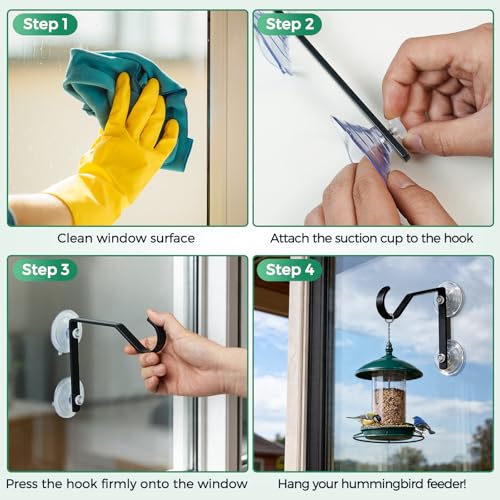 Step 1

Clean window surface

Step 2

Attach the suction cup to the hook

Step 3

Press the hook firmly onto the window

Step 4

Hang your hummingbird feeder!