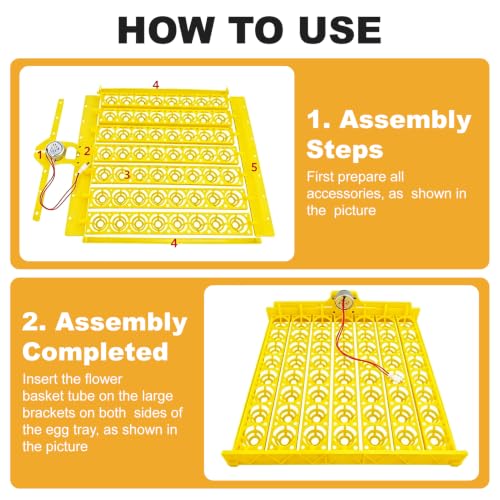 HOW TO USE

4

1

2

3

5

4

1. Assembly Steps

First prepare all accessories, as shown in the picture

2. Assembly Completed

Insert the flower basket tube on the large brackets on both sides of the egg tray, as shown in the picture