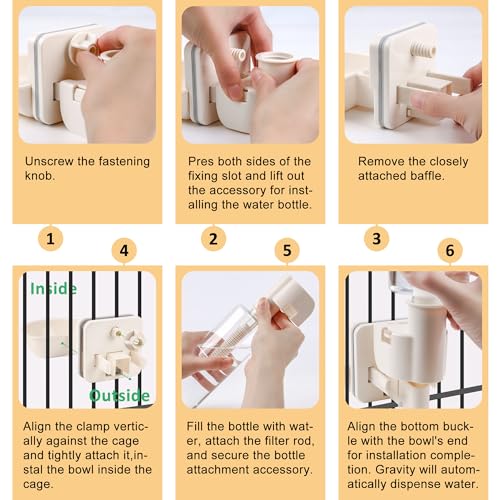 Unscrew the fastening knob.

1

Pres both sides of the fixing slot and lift out the accessory for installing the water bottle.

2

Remove the closely attached baffle.

3

4

Inside

Outside

Align the clamp vertically against the cage and tightly attach it,instal the bowl inside the cage.

5

Fill the bottle with water, attach the filter rod, and secure the bottle attachment accessory.

6

Align the bottom buckle with the bowl's end for installation completion. Gravity will automatically dispense water.