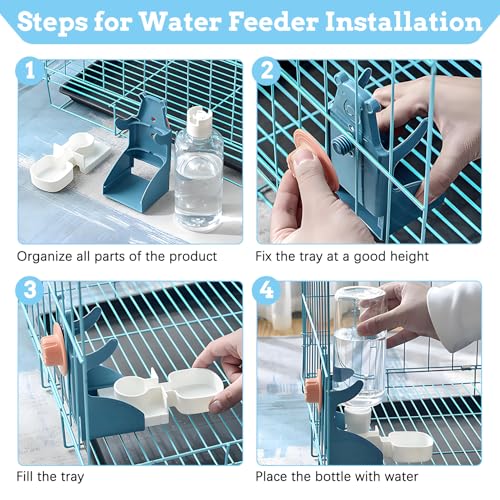 Steps for Water Feeder Installation

1

Organize all parts of the product

2

Fix the tray at a good height

3

Fill the tray

4

Place the bottle with water