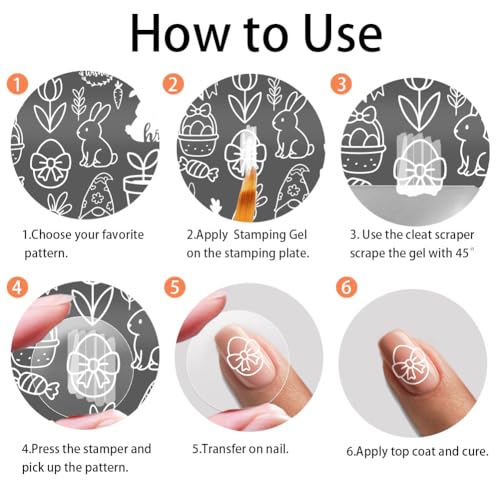 How to Use

1

1.Choose your favorite pattern.

2

2.Apply Stamping Gel on the stamping plate.

3

3. Use the cleat scraper scrape the gel with 45°

4

4.Press the stamper and pick up the pattern.

5

5.Transfer on nail.

6

6.Apply top coat and cure.