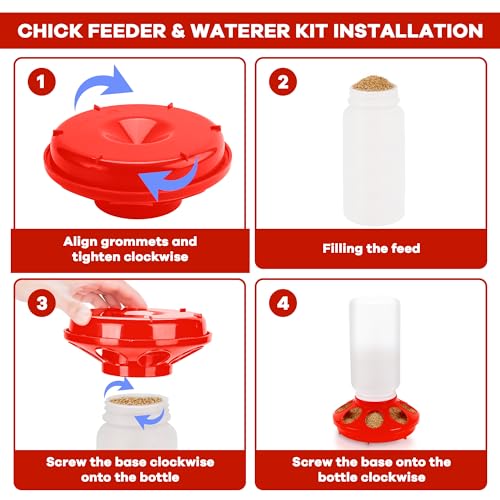 CHICK FEEDER & WATERER KIT INSTALLATION

1

Align grommets and tighten clockwise

2

Filling the feed

3

Screw the base clockwise onto the bottle

4

Screw the base onto the bottle clockwise