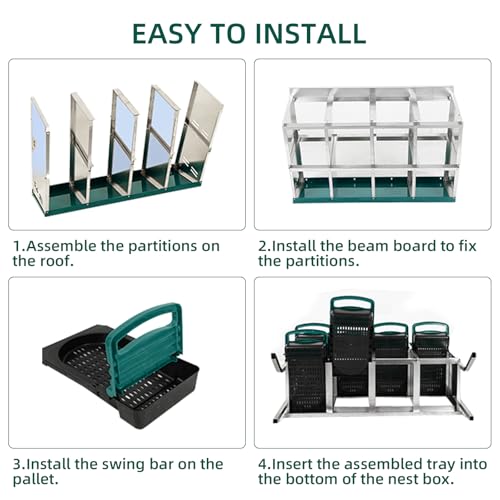 EASY TO INSTALL

1.Assemble the partitions on the roof.

2.Install the beam board to fix the partitions.

3.Install the swing bar on the pallet.

4.Insert the assembled tray into the bottom of the nest box.