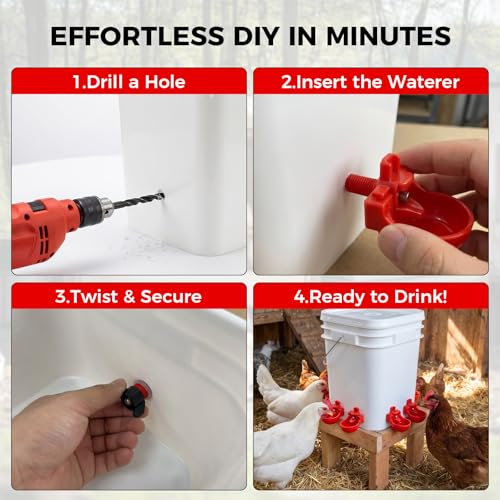 EFFORTLESS DIY IN MINUTES

1.Drill a Hole

2.Insert the Waterer

3.Twist & Secure

4.Ready to Drink!