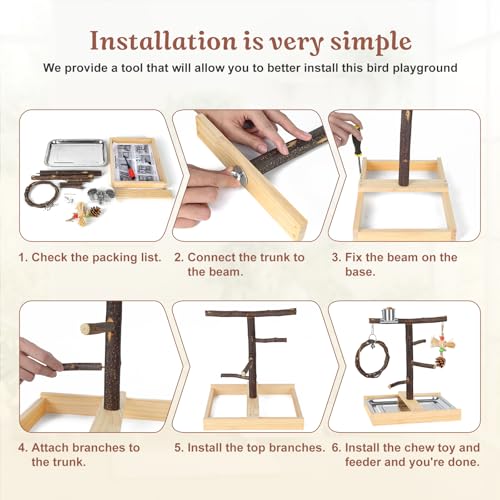 Installation is very simple

We provide a tool that will allow you to better install this bird playground

1. Check the packing list.

2. Connect the trunk to the beam.

3. Fix the beam on the base.

4. Attach branches to the trunk.

5. Install the top branches.

6. Install the chew toy and feeder and you're done.