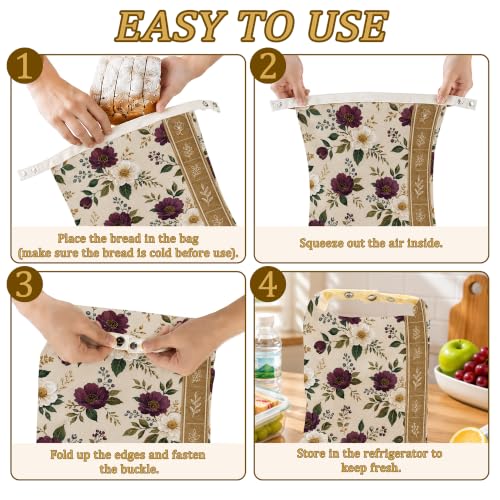 EASY TO USE

1

Place the bread in the bag (make sure the bread is cold before use).

2

Squeeze out the air inside.

3

Fold up the edges and fasten the buckle.

4

Store in the refrigerator to keep fresh.